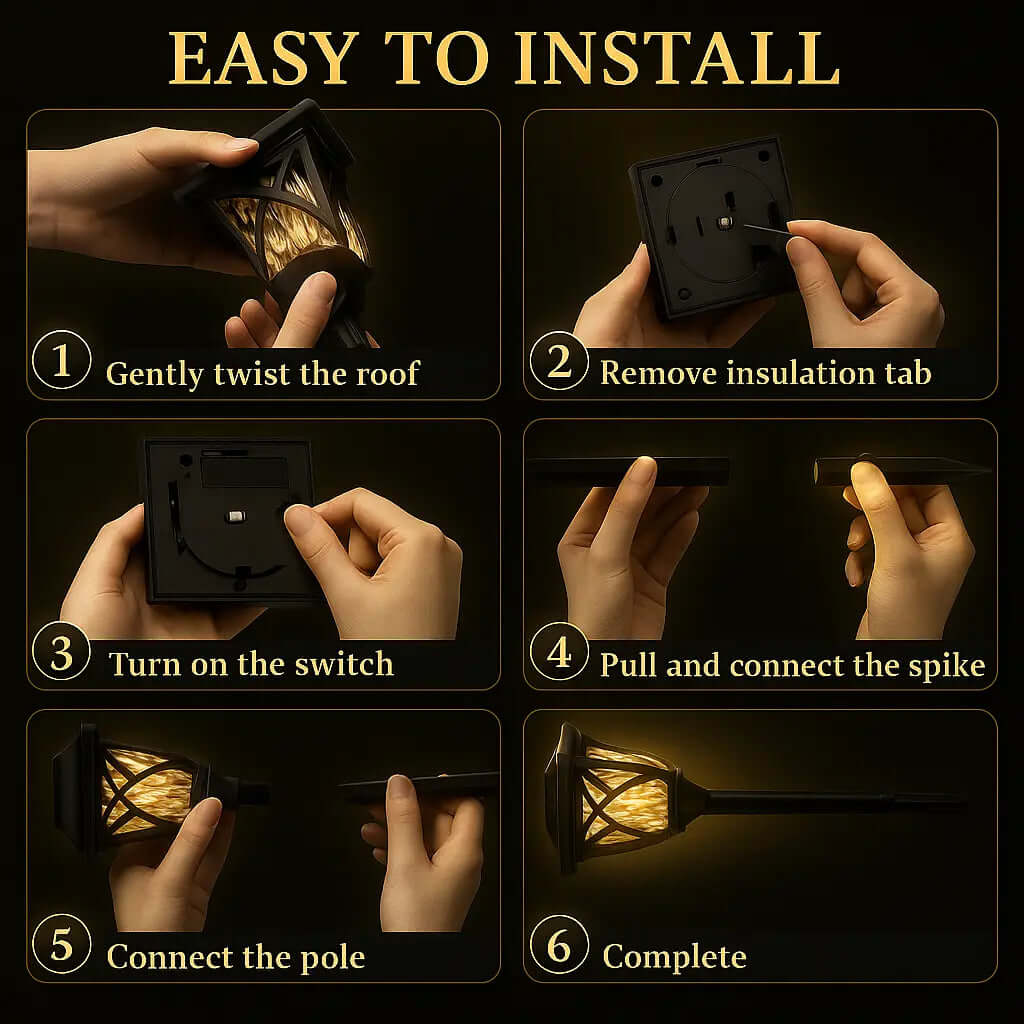 EASY TO INSTALL

1 Gently twist the roof

2 Remove insulation tab

3 Turn on the switch

4 Pull and connect the spike

5 Connect the pole

6 Complete